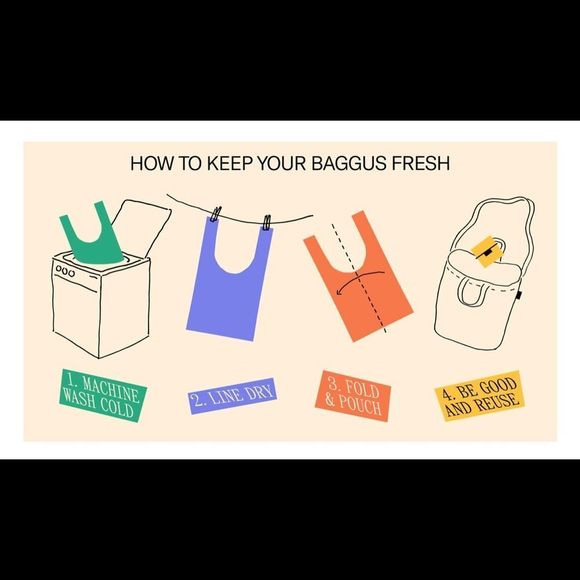 HOW TO KEEP YOUR BAGGUS FRESH

1. MACHINE WASH COLD

2. LINE DRY

3. FOLD & POUCH

4. BE GOOD AND REUSE